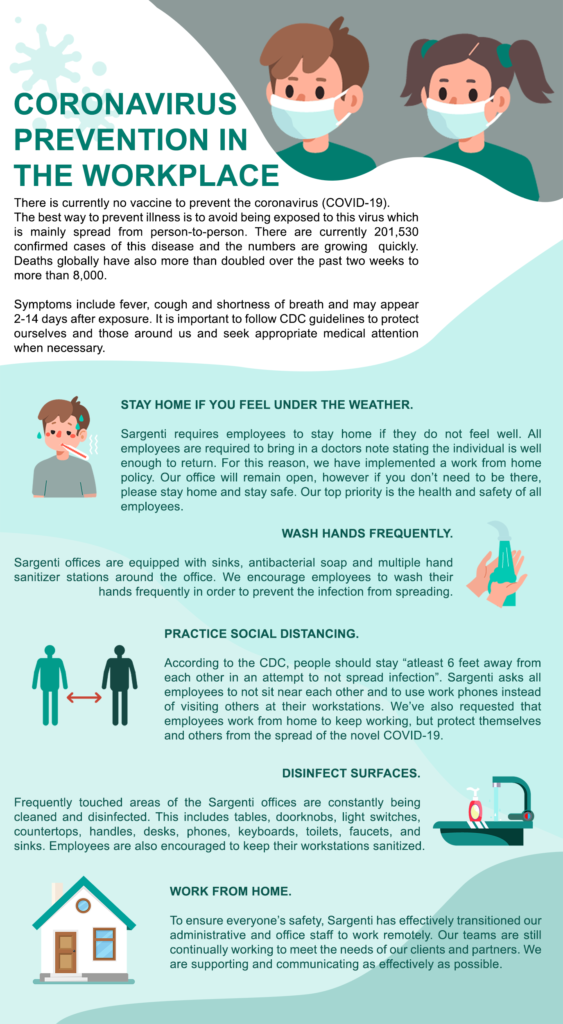 CORONAVIRUS PREVENTION IN THE WORKPLACE

There is currently no vaccine to prevent the coronavirus (COVID-19). The best way to prevent illness is to avoid being exposed to this virus which is mainly spread from person-to-person. There are currently 201,530 confirmed cases of this disease and the numbers are growing quickly. Deaths globally have also more than doubled over the past two weeks to more than 8,000.

Symptoms include fever, cough and shortness of breath and may appear 2-14 days after exposure. It is important to follow CDC guidelines to protect ourselves and those around us and seek appropriate medical attention when necessary.

STAY HOME IF YOU FEEL UNDER THE WEATHER.

Sargenti requires employees to stay home if they do not feel well. All employees are required to bring in a doctors note stating the individual is well enough to return. For this reason, we have implemented a work from home policy. Our office will remain open, however if you don't need to be there, please stay home and stay safe. Our top priority is the health and safety of all employees.

WASH HANDS FREQUENTLY.

Sargenti offices are equipped with sinks, antibacterial soap and multiple hand sanitizer stations around the office. We encourage employees to wash their hands frequently in order to prevent the infection from spreading.

PRACTICE SOCIAL DISTANCING.

According to the CDC, people should stay "atleast 6 feet away from each other in an attempt to not spread infection". Sargenti asks all employees to not sit near each other and to use work phones instead of visiting others at their workstations. We've also requested that employees work from home to keep working, but protect themselves and others from the spread of the novel COVID-19.

DISINFECT SURFACES.

Frequently touched areas of the Sargenti offices are constantly being cleaned and disinfected. This includes tables, doorknobs, light switches, countertops, handles, desks, phones, keyboards, toilets, faucets, and sinks. Employees are also encouraged to keep their workstations sanitized.

WORK FROM HOME.

To ensure everyone's safety, Sargenti has effectively transitioned our administrative and office staff to work remotely. Our teams are still continually working to meet the needs of our clients and partners. We are supporting and communicating as effectively as possible.